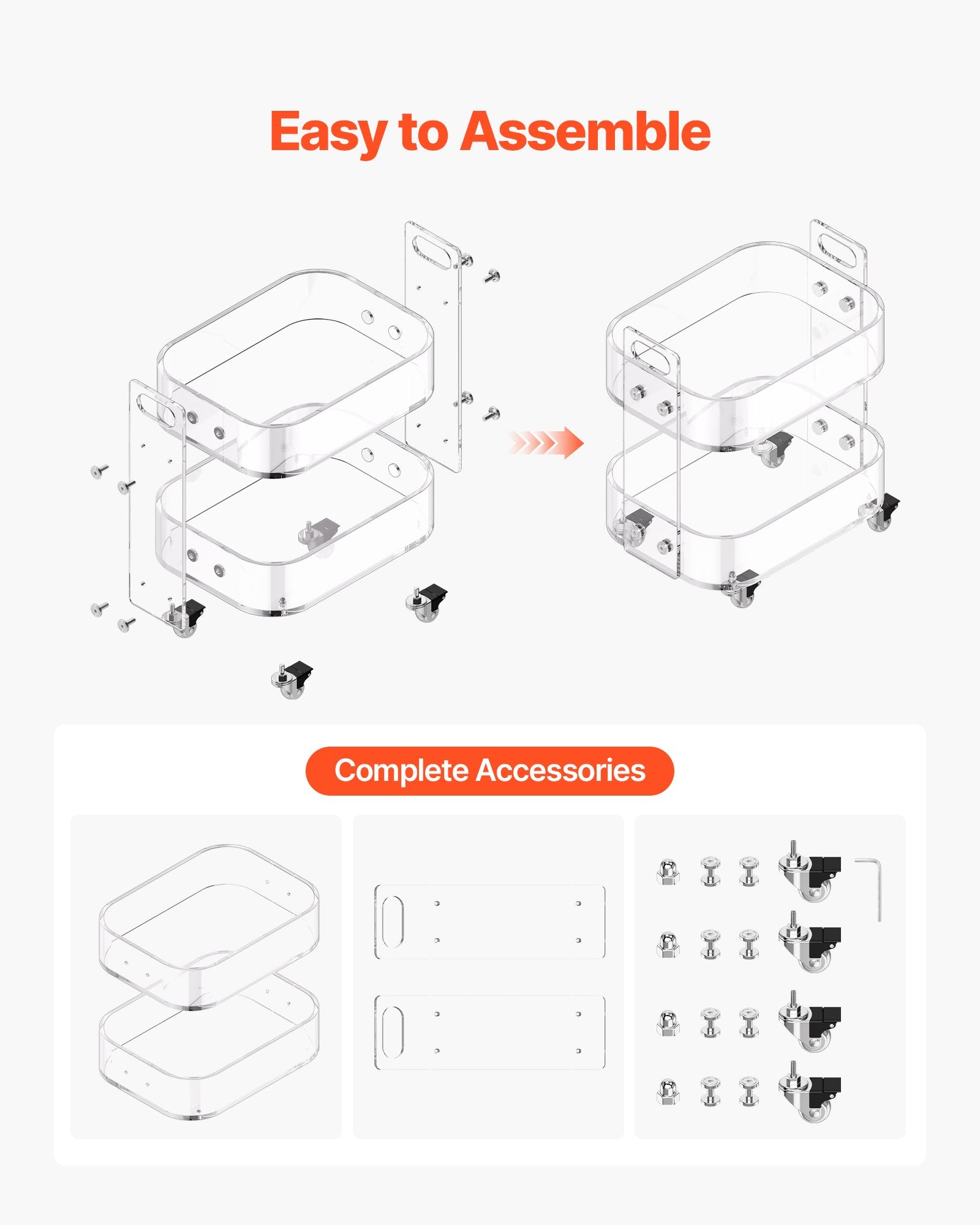 Easy to Assemble

Complete Accessories