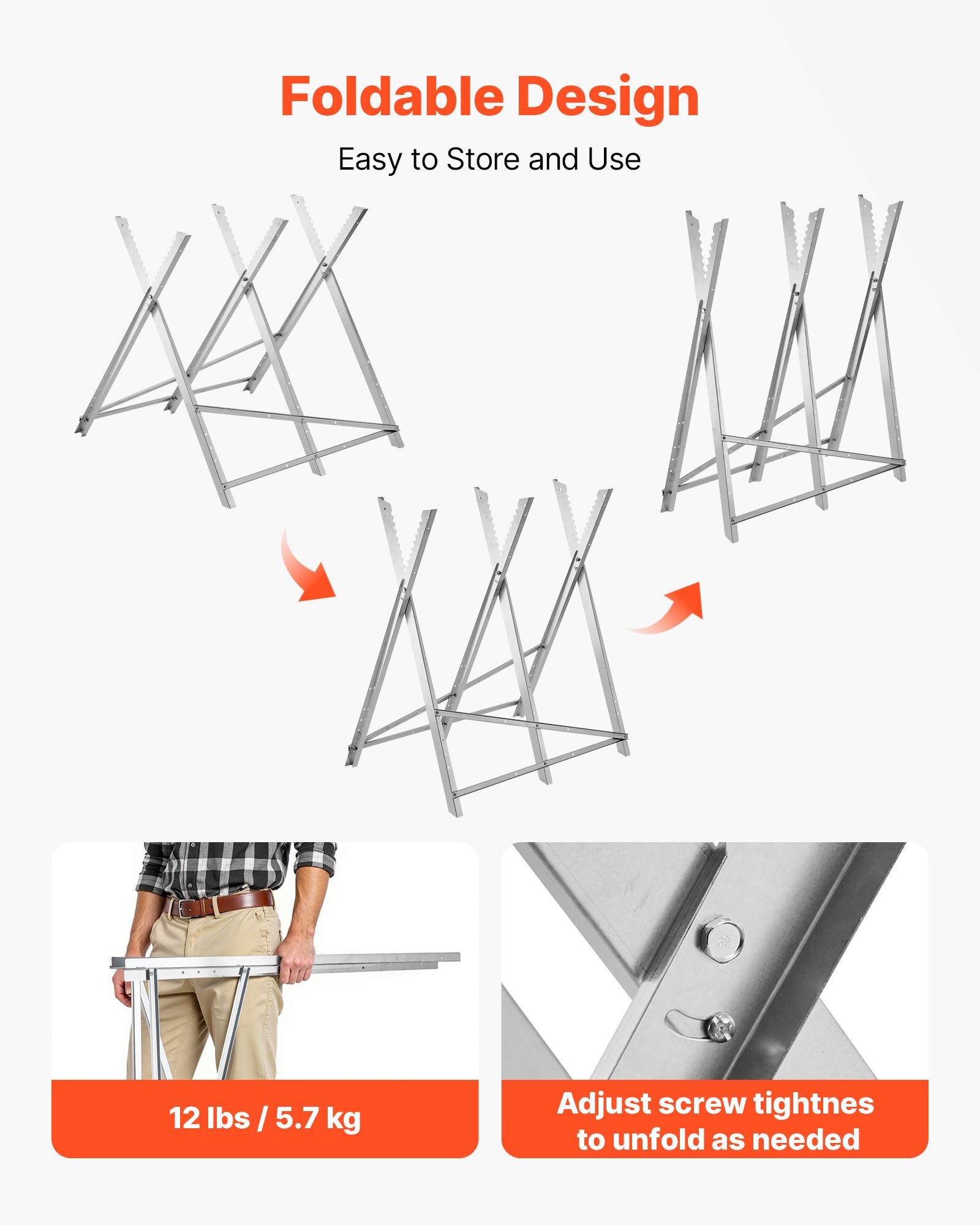 Foldable Design

Easy to Store and Use

12 lbs / 5.7 kg

Adjust screw tightnes to unfold as needed