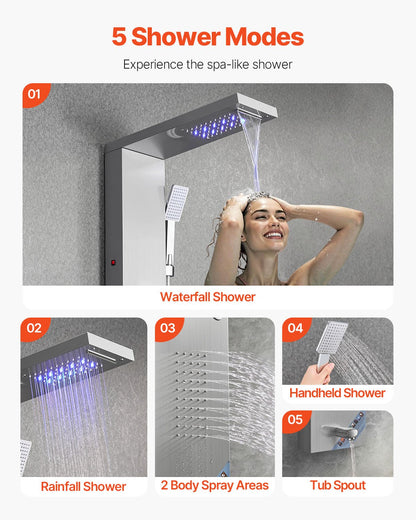 5 Shower Modes

Experience the spa-like shower

01

Waterfall Shower

02

Rainfall Shower

03

2 Body Spray Areas

04

Handheld Shower

05

Tub Spout