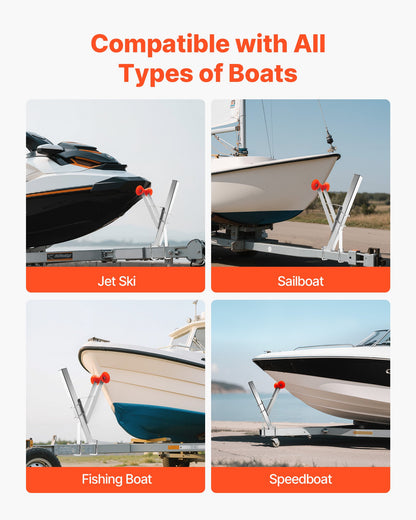 Compatible with All Types of Boats

Jet Ski

Sailboat

Fishing Boat

Speedboat